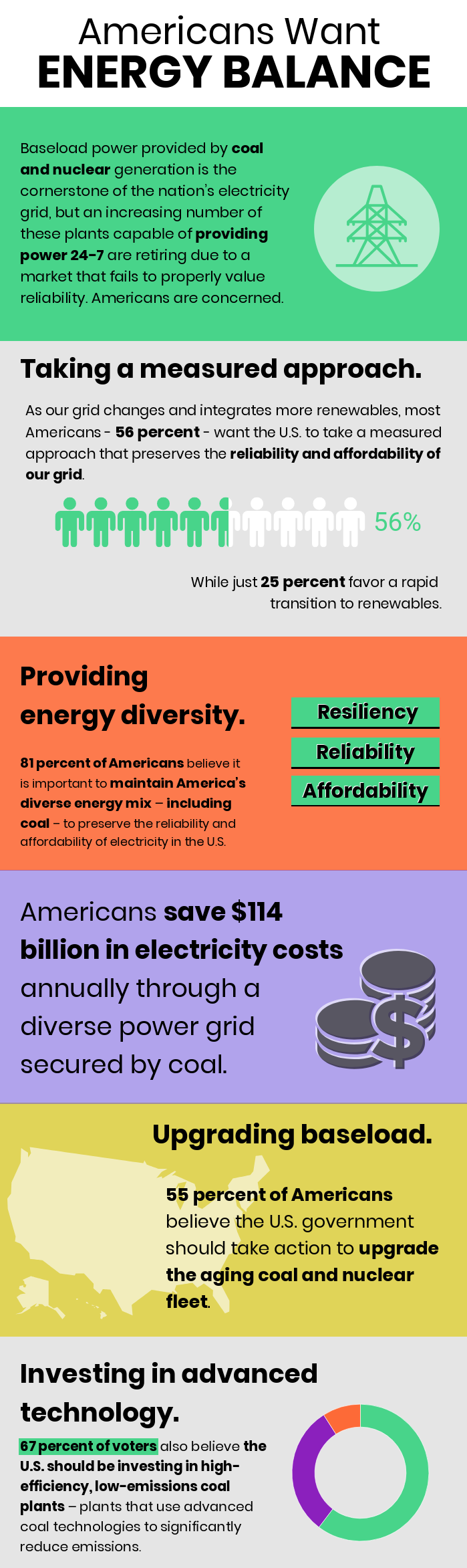 Americans Want
ENERGY BALANCE

Baseload power provided by coal and nuclear generation is the cornerstone of the nation's electricity grid, but an increasing number of these plants capable of providing power 24-7 are retiring due to a market that fails to properly value reliability. Americans are concerned.

Taking a measured approach.

As our grid changes and integrates more renewables, most Americans - 56 percent - want the U.S. to take a measured approach that preserves the reliability and affordability of our grid.

56%

While just 25 percent favor a rapid transition to renewables.

Providing energy diversity.

81 percent of Americans believe it is important to maintain America's diverse energy mix – including coal – to preserve the reliability and affordability of electricity in the U.S.

Resiliency

Reliability

Affordability

Americans save $114 billion in electricity costs annually through a diverse power grid secured by coal.

Upgrading baseload.

55 percent of Americans believe the U.S. government should take action to upgrade the aging coal and nuclear fleet.

Investing in advanced technology.

67 percent of voters also believe the U.S. should be investing in high-efficiency, low-emissions coal plants – plants that use advanced coal technologies to significantly reduce emissions.